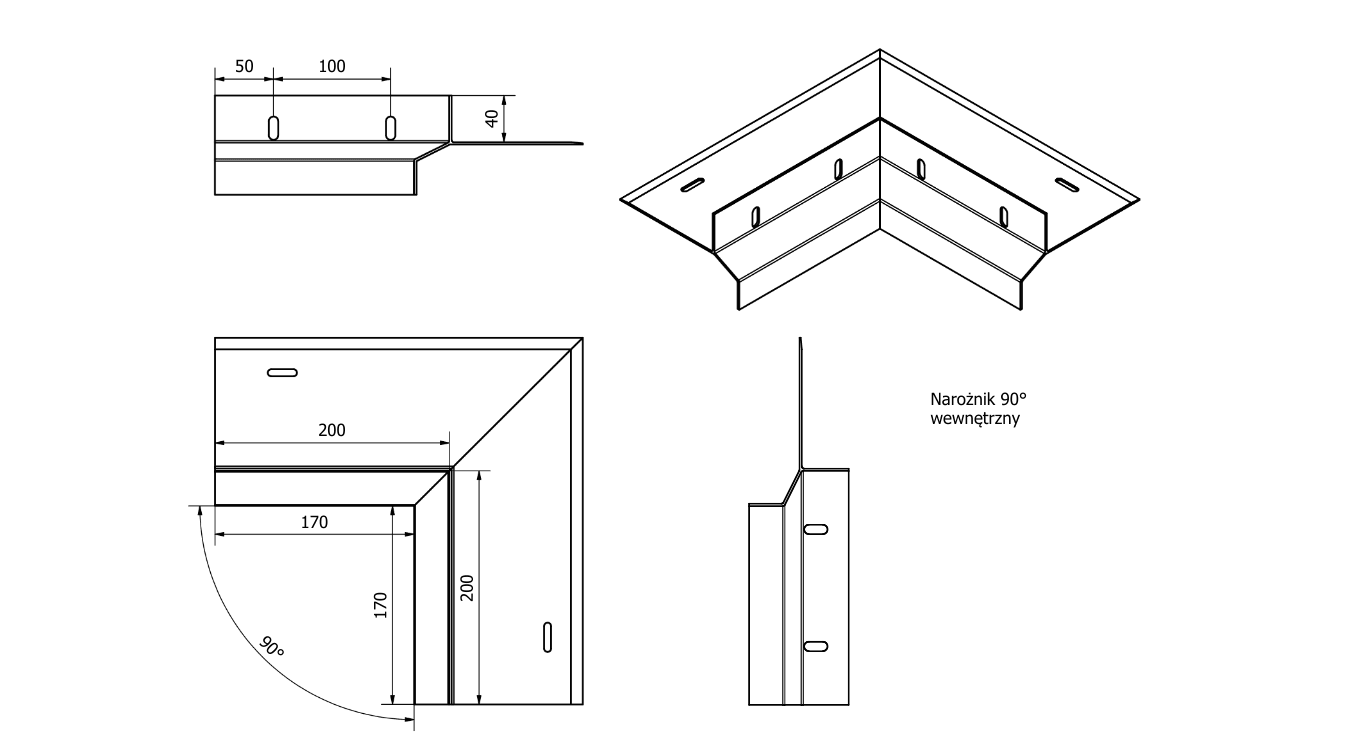 50
100
40

200
170
170
200
90°

Narożnik 90°
wewnętrzny