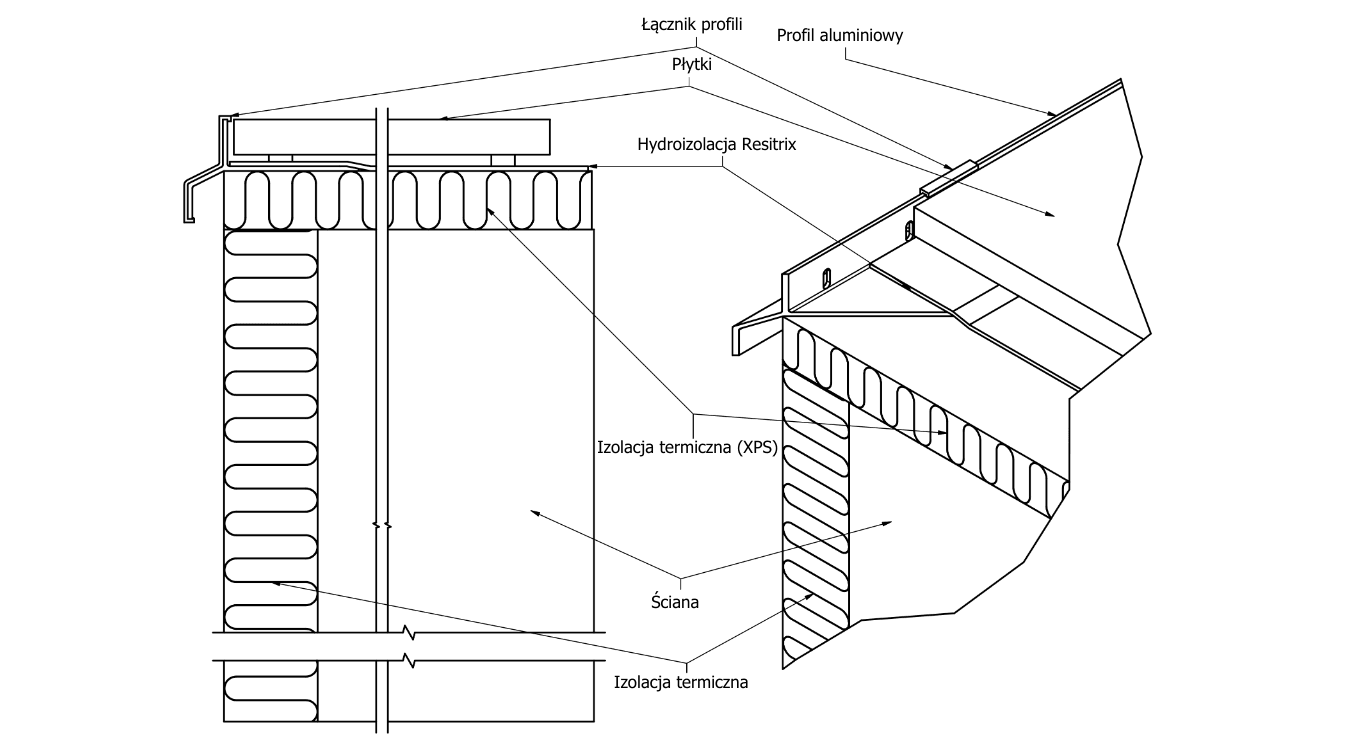 Łącznik profili
Profil aluminiowy
Płytki
Hydroizolacja Resitrix
Izolacja termiczna (XPS)
Ściana
Izolacja termiczna