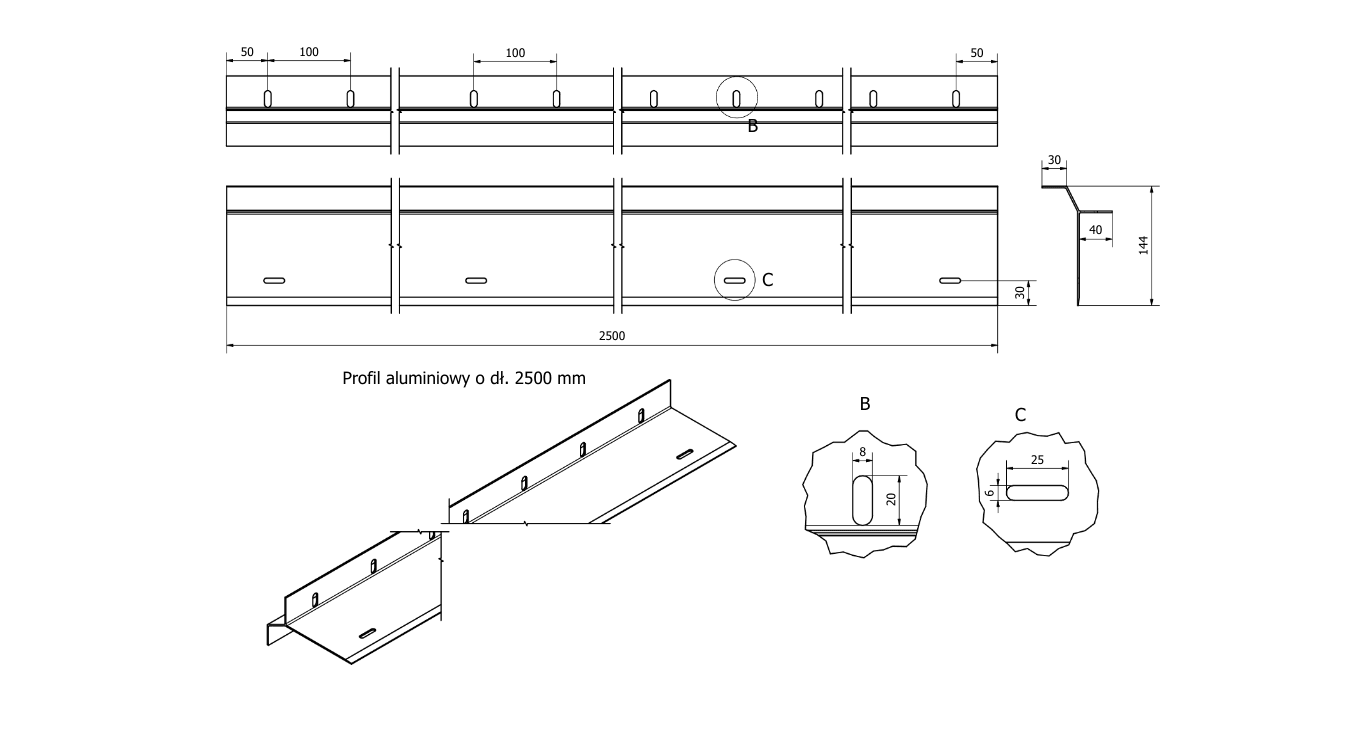 50
100
100
50
B
30
40
144
C
30
2500
Profil aluminiowy o dł. 2500 mm
B
8
20
C
25
6